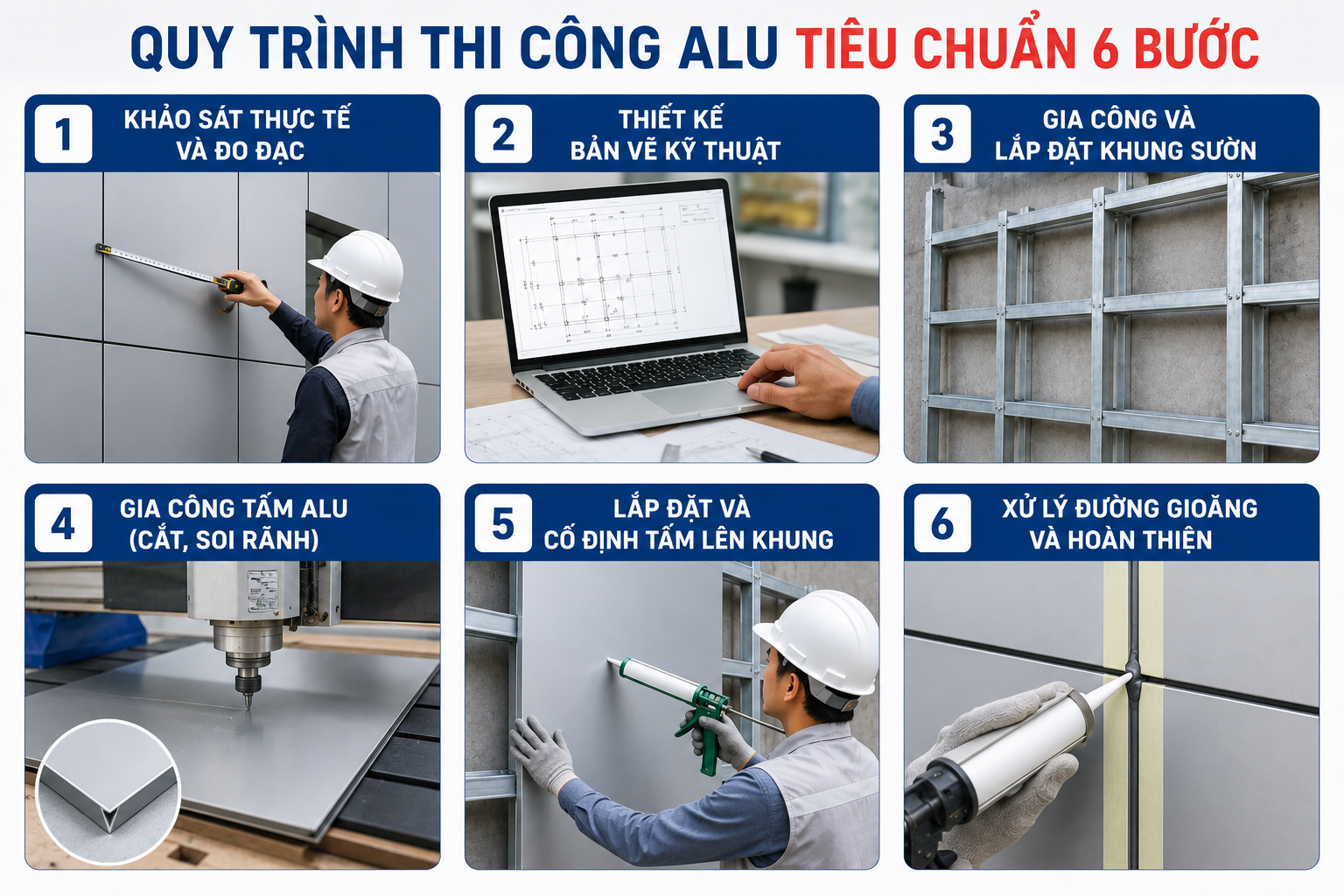 QUY TRÌNH THI CÔNG ALU TIÊU CHUẨN 6 BƯỚC

1 KHẢO SÁT THỰC TẾ VÀ ĐO ĐẠC

2 THIẾT KẾ BẢN VẼ KỸ THUẬT

3 GIA CÔNG VÀ LẮP ĐẶT KHUNG SƯỜN

4 GIA CÔNG TẤM ALU (CẮT, SOI RÃNH)

5 LẮP ĐẶT VÀ CỐ ĐỊNH TẤM LÊN KHUNG

6 XỬ LÝ ĐƯỜNG GIOĂNG VÀ HOÀN THIỆN